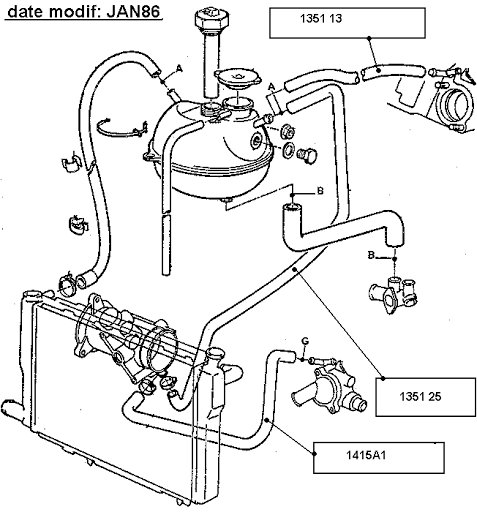 date modif: JAN86

1351 13

A

A

B

B

G

1351 25

1415A1