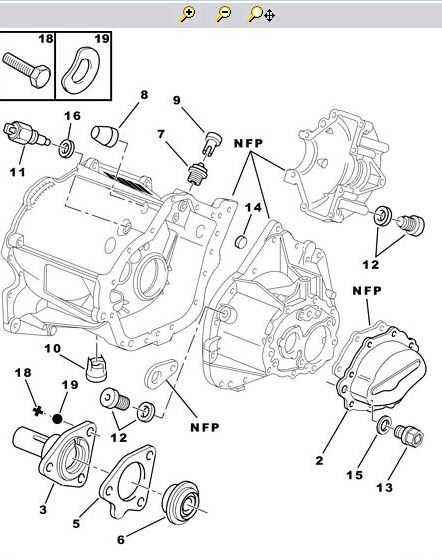 18
19
8
9
16
7
NFP
11
14
12
NFP
10
18
19
12
NFP
2
15
13
3
5
6