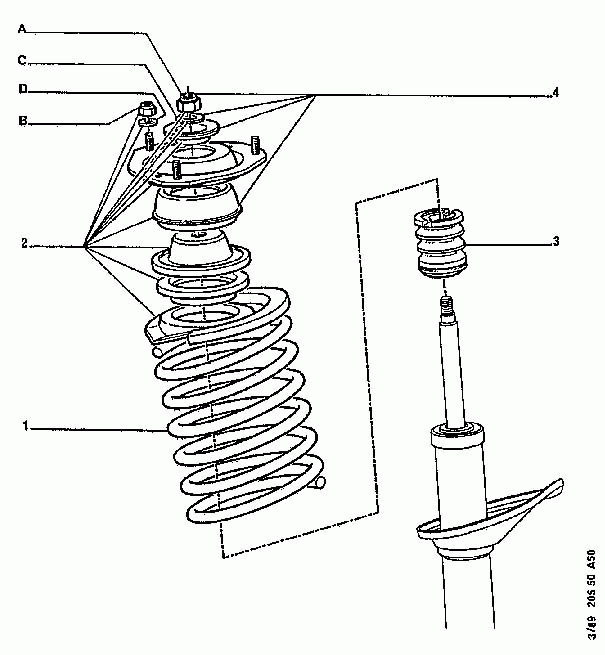 A
C
D
B
4
2
3
1
3/89 205 50 A50