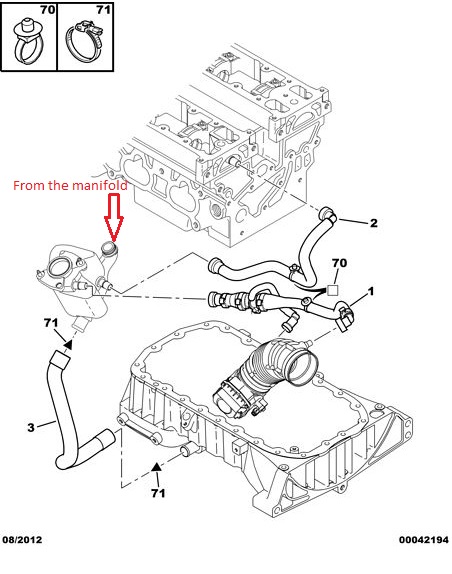 70
71
From the manifold
2
70
1
71
3
71
08/2012
00042194